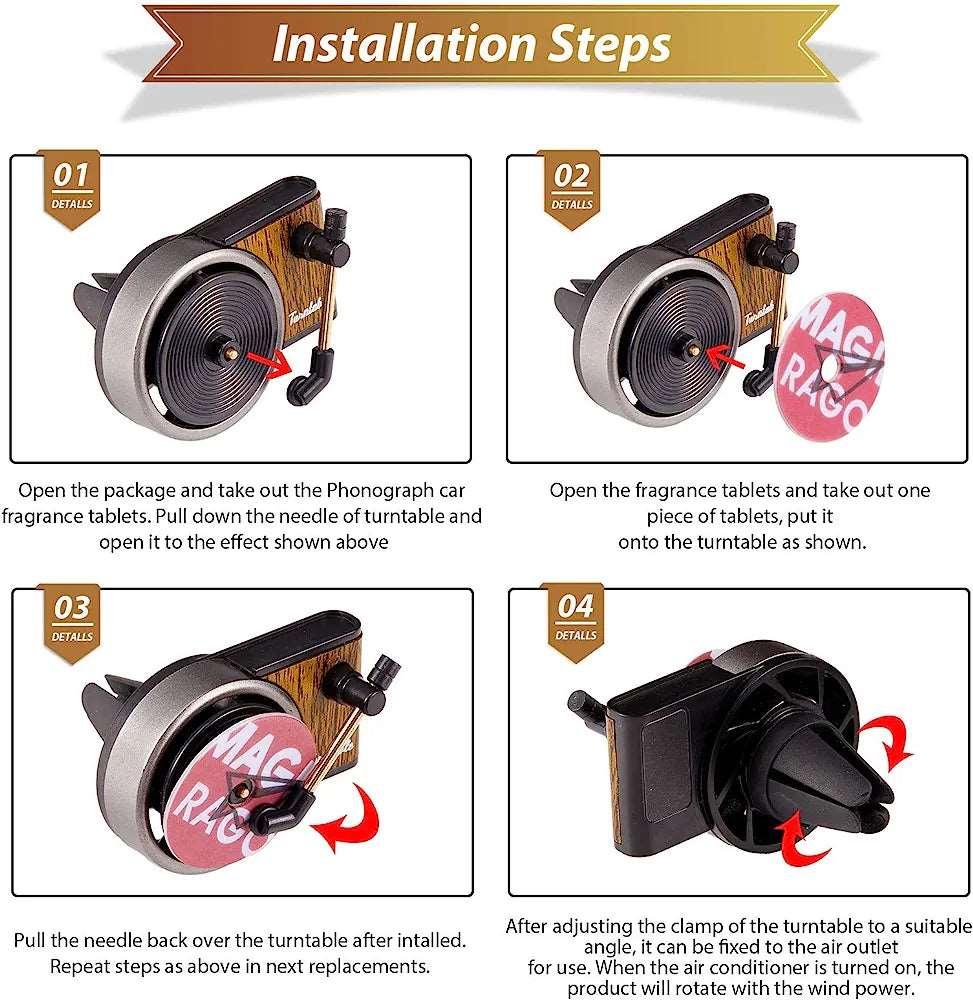 Installation Steps

01
DETAILS

Turntable

Open the package and take out the Phonograph car fragrance tablets. Pull down the needle of turntable and open it to the effect shown above

02
DETAILS

Turntable

MAGI RAGO

Open the fragrance tablets and take out one piece of tablets, put it onto the turntable as shown.

03
DETAILS

MAGI RAGO

Pull the needle back over the turntable after intalled. Repeat steps as above in next replacements.

04
DETAILS

After adjusting the clamp of the turntable to a suitable angle, it can be fixed to the air outlet for use. When the air conditioner is turned on, the product will rotate with the wind power.